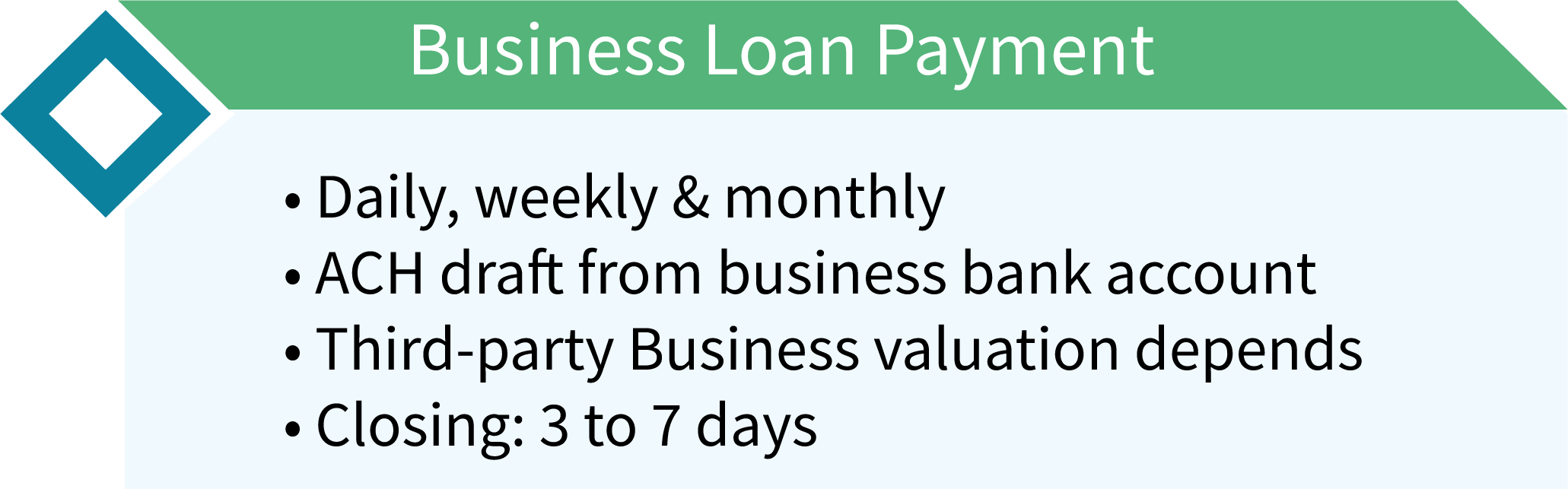 Business Loan Payment

• Daily, weekly & monthly
• ACH draft from business bank account
• Third-party Business valuation depends
• Closing: 3 to 7 days